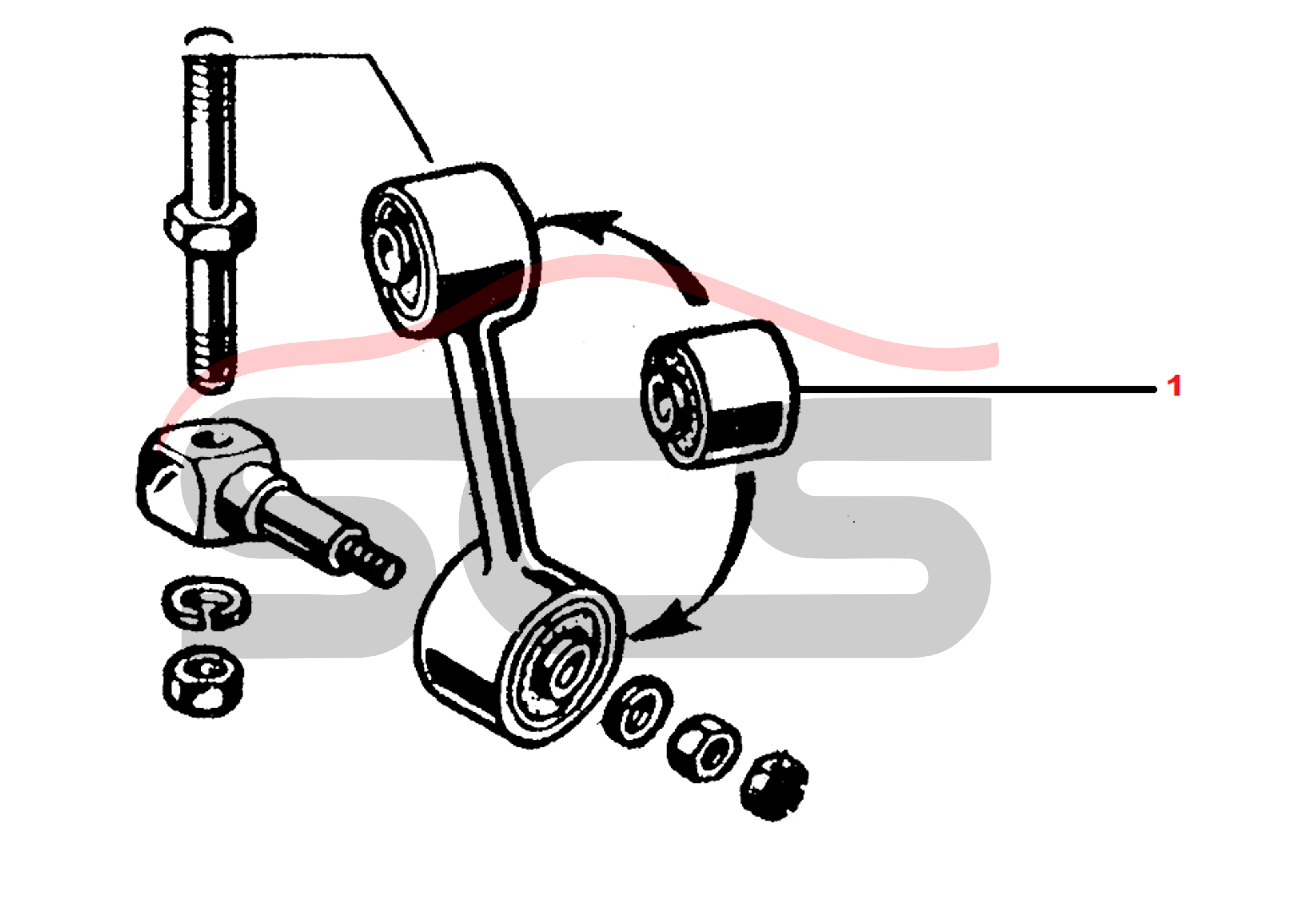 1

SCS